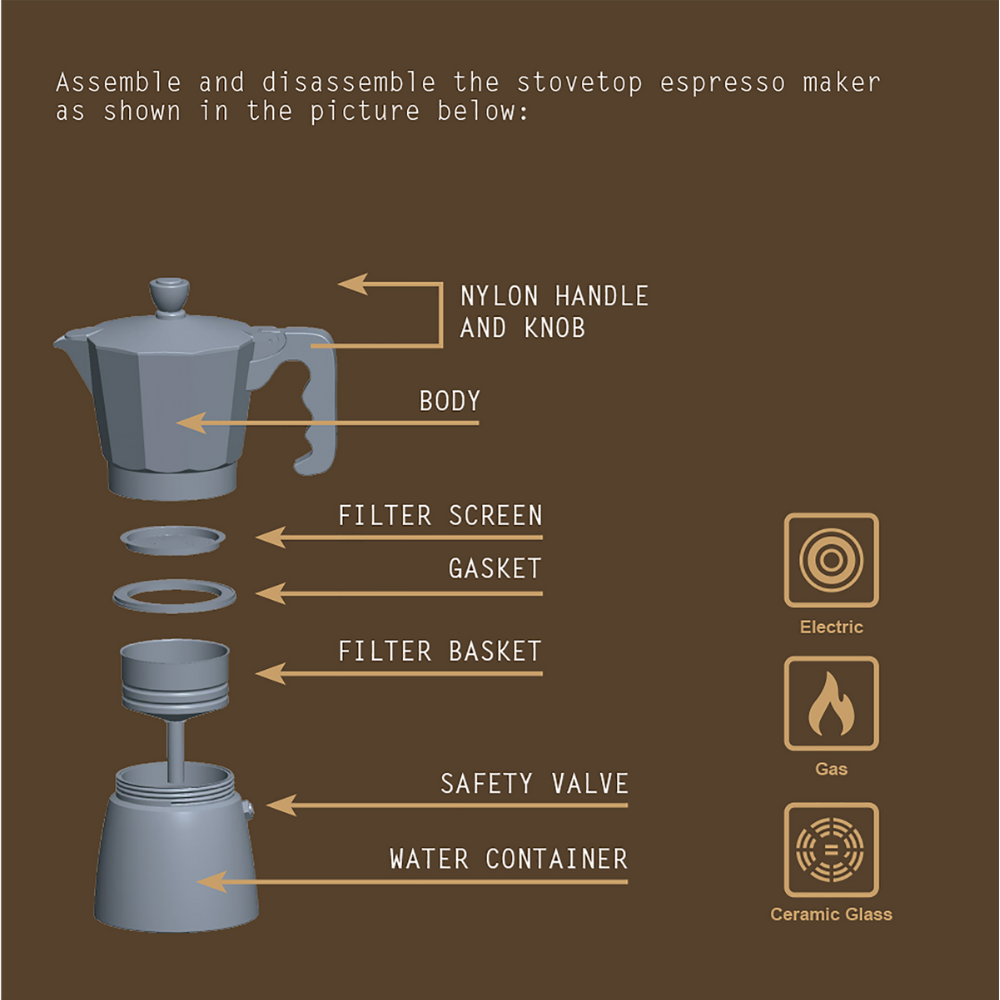 Assemble and disassemble the stovetop espresso maker as shown in the picture below:

NYLON HANDLE AND KNOB

BODY

FILTER SCREEN

GASKET

FILTER BASKET

SAFETY VALVE

WATER CONTAINER

Electric

Gas

Ceramic Glass